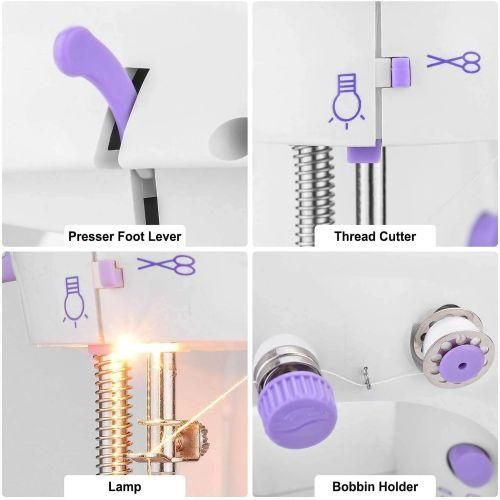 Presser Foot Lever

Thread Cutter

Lamp

Bobbin Holder